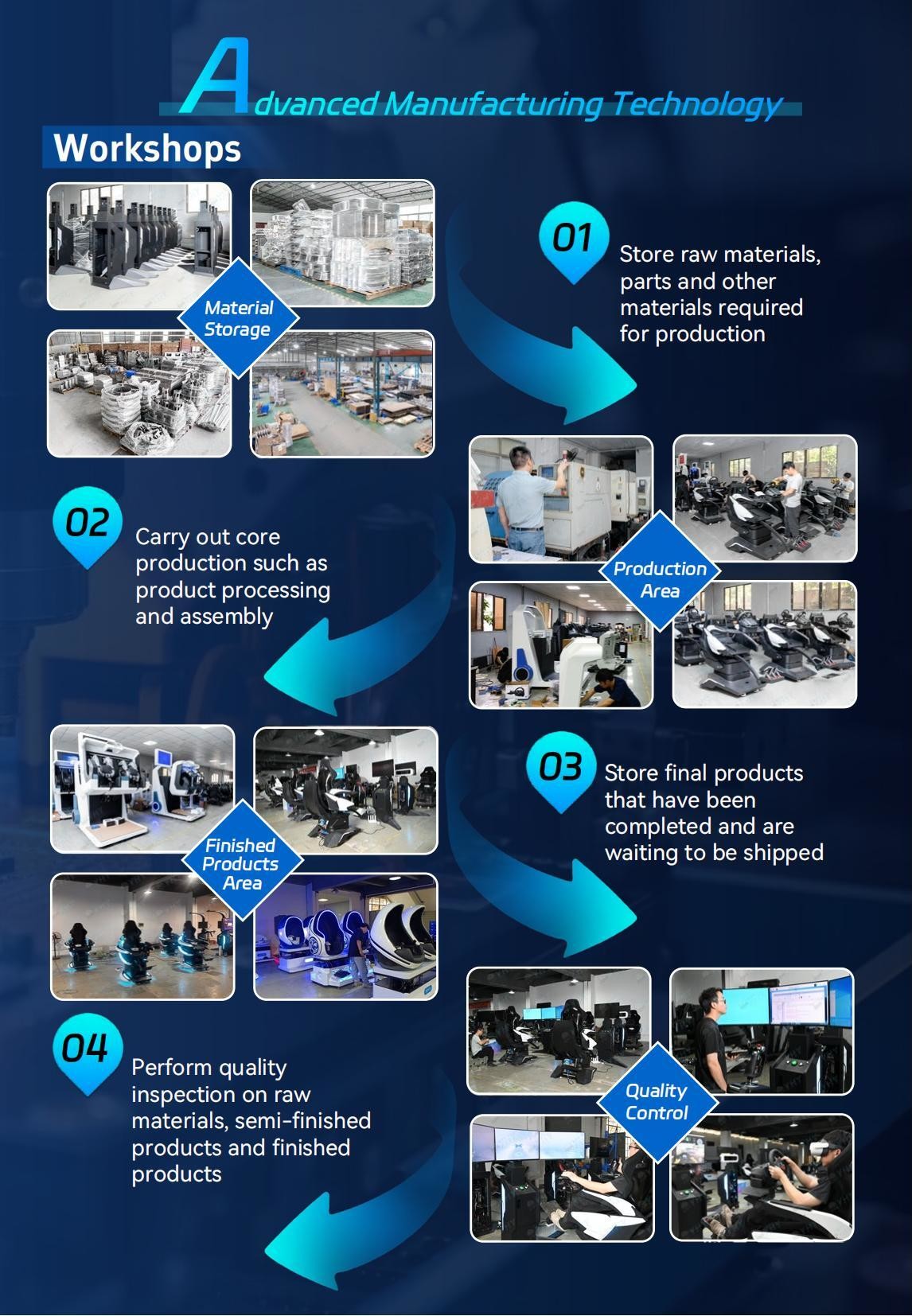 Advanced Manufacturing Technology

Workshops

Material Storage

01

Store raw materials, parts and other materials required for production

02

Carry out core production such as product processing and assembly

Production Area

Finished Products Area

03

Store final products that have been completed and are waiting to be shipped

04

Perform quality inspection on raw materials, semi-finished products and finished products

Quality Control