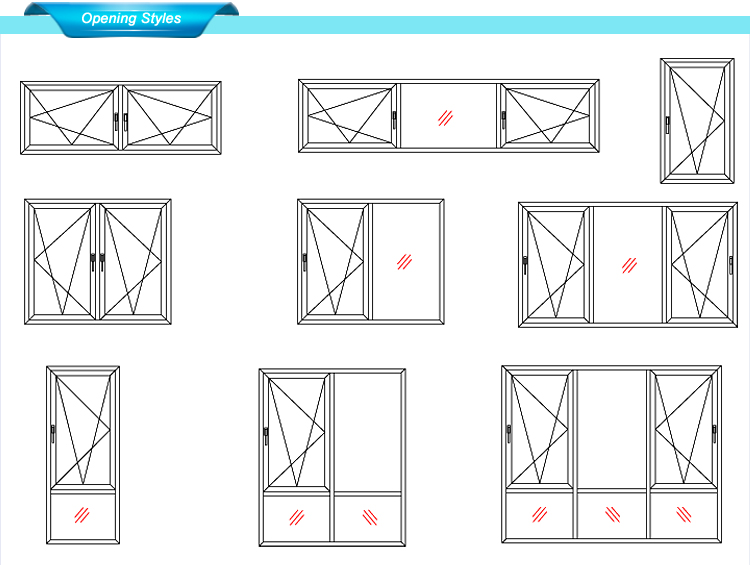 Opening Styles