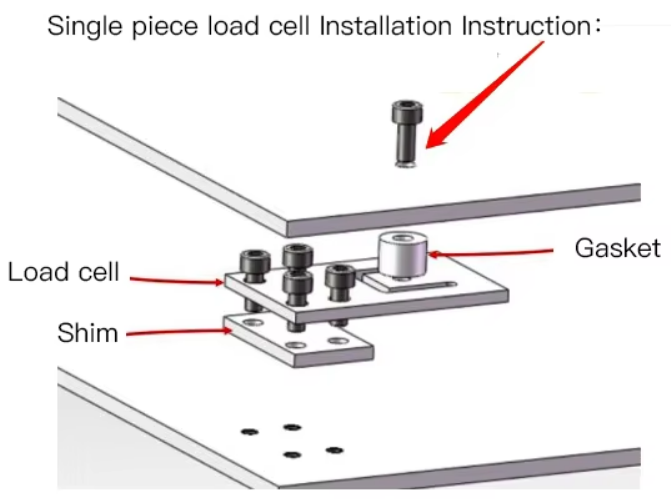 Single piece load cell Installation Instruction:

Gasket

Load cell

Shim