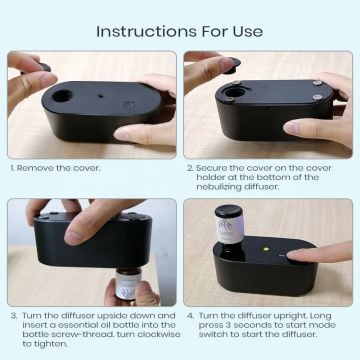 Instructions For Use

1. Remove the cover.

2. Secure the cover on the cover holder at the bottom of the nebulizing diffuser.

3. Turn the diffuser upside down and insert a essential oil bottle into the bottle screw-thread. turn clockwise to tighten.

4. Turn the diffuser upright. Long press 3 seconds to start mode switch to start the diffuser.