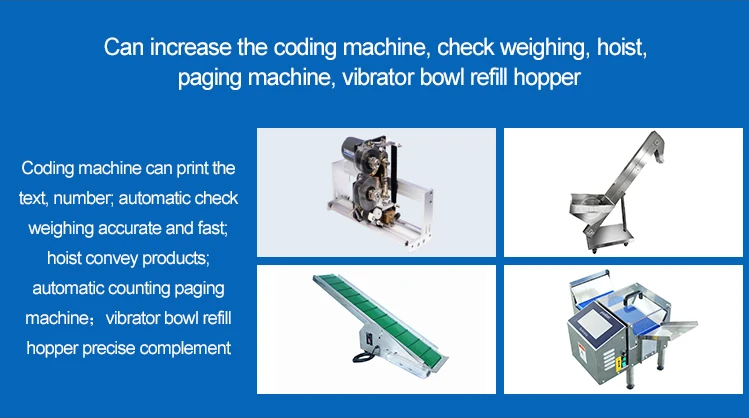 Can increase the coding machine, check weighing, hoist, paging machine, vibrator bowl refill hopper

Coding machine can print the text, number; automatic check weighing accurate and fast; hoist convey products; automatic counting paging machine；vibrator bowl refill hopper precise complement