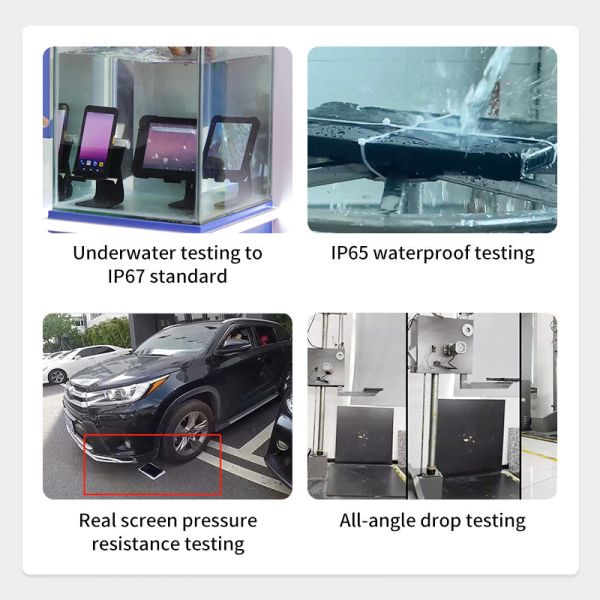 Underwater testing to IP67 standard

IP65 waterproof testing

Real screen pressure resistance testing

All-angle drop testing