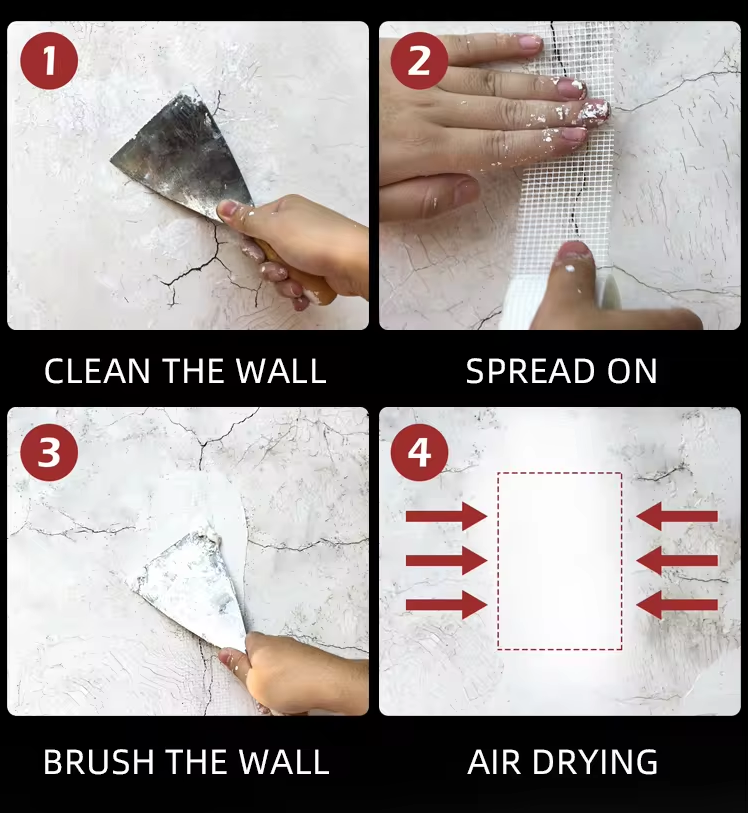 1

CLEAN THE WALL

2

SPREAD ON

3

BRUSH THE WALL

4

AIR DRYING