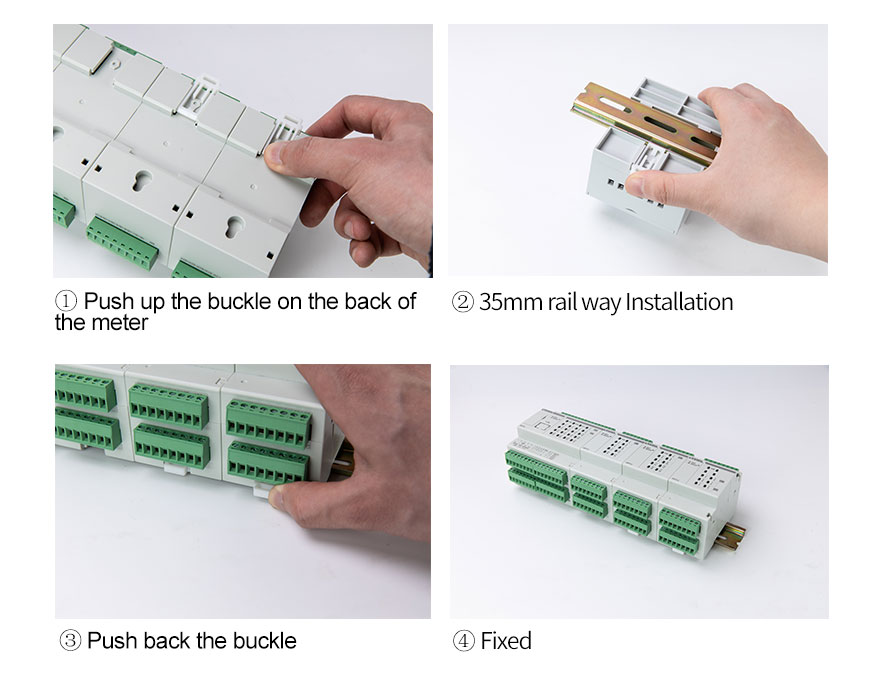 ① Push up the buckle on the back of the meter

② 35mm rail way Installation

③ Push back the buckle

④ Fixed