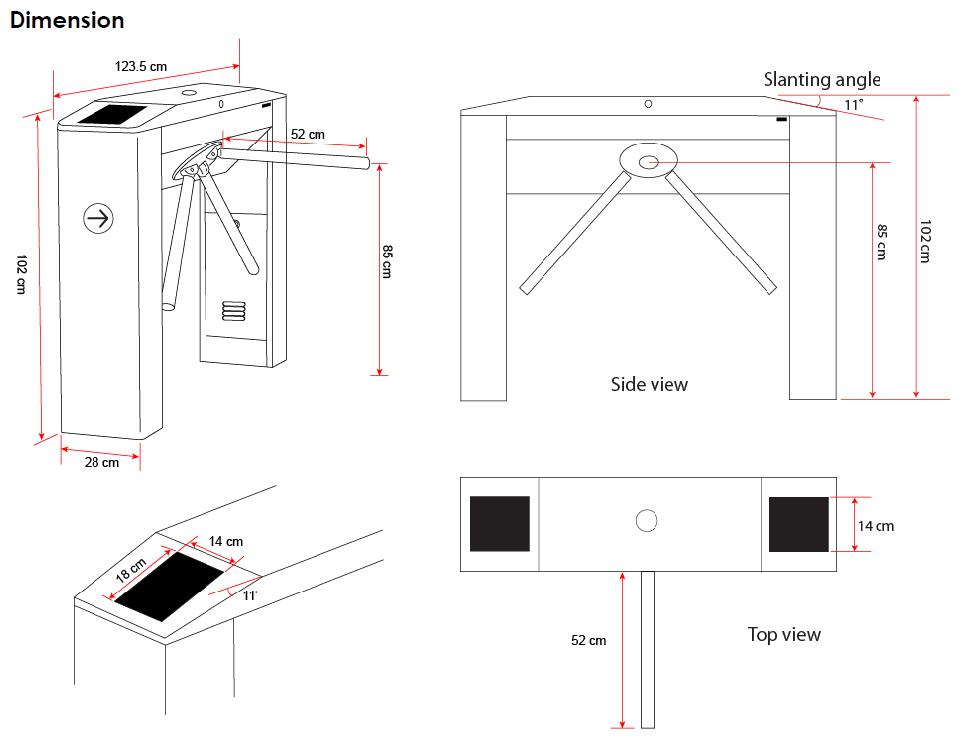 Dimension

123.5 cm

52 cm

102 cm

85 cm

28 cm

Slanting angle

11°

85 cm

102 cm

Side view

14 cm

18 cm

11°

14 cm

52 cm

Top view