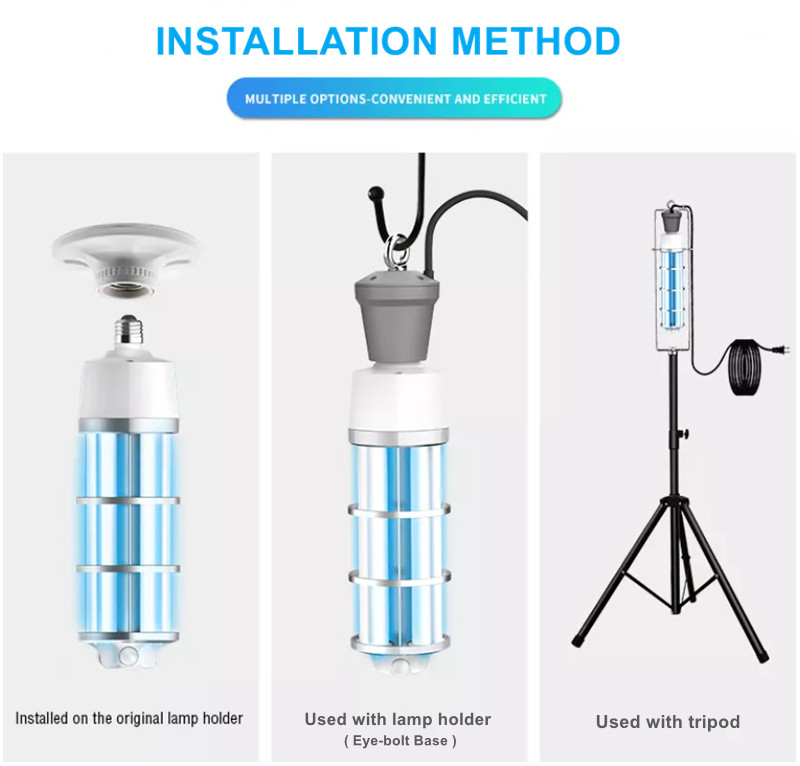 INSTALLATION METHOD

MULTIPLE OPTIONS-CONVENIENT AND EFFICIENT

Installed on the original lamp holder

Used with lamp holder
( Eye-bolt Base )

Used with tripod