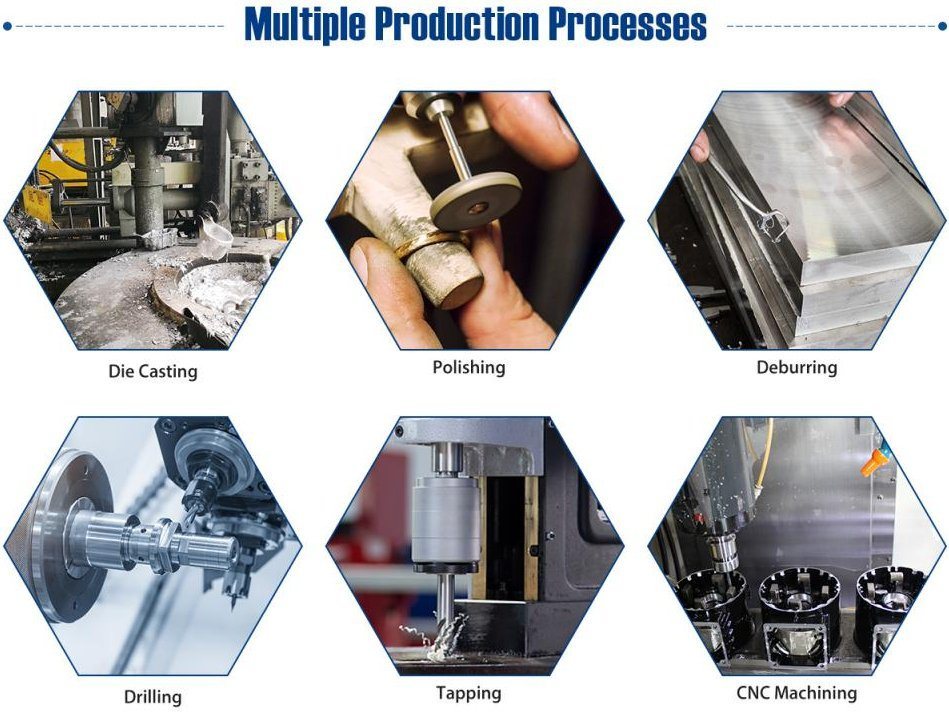 Multiple Production Processes

Die Casting

Polishing

Deburring

Drilling

Tapping

CNC Machining