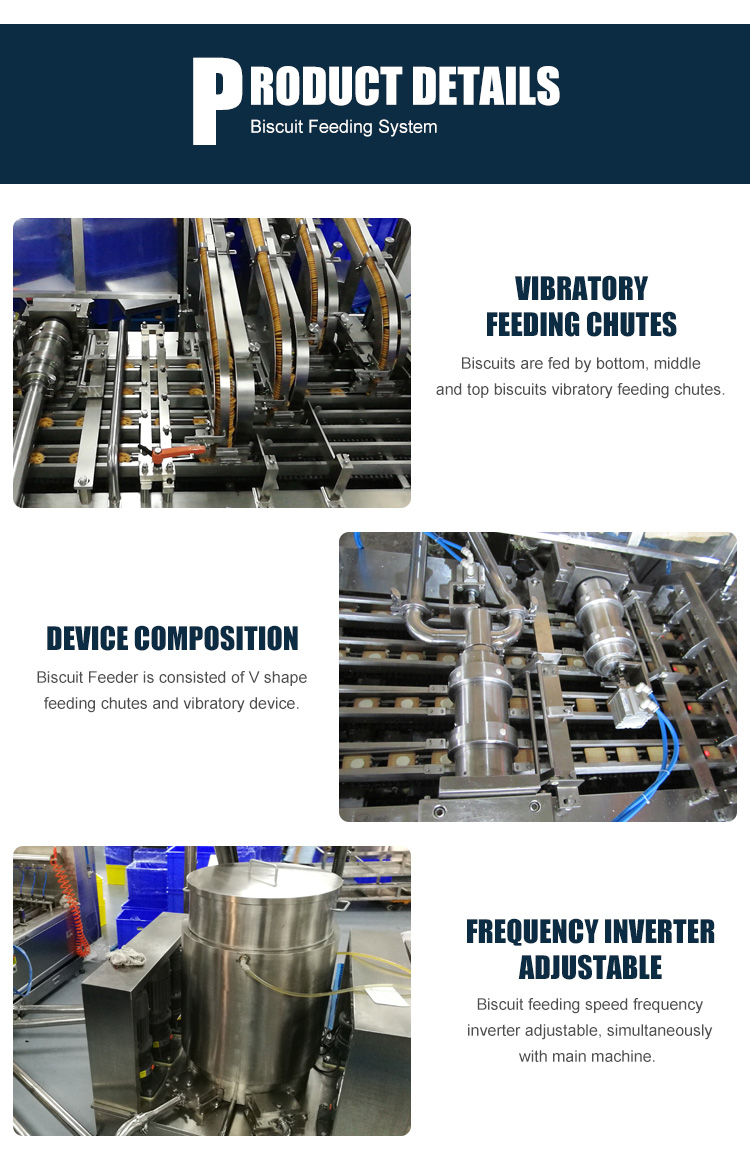 PRODUCT DETAILS
Biscuit Feeding System

VIBRATORY FEEDING CHUTES

Biscuits are fed by bottom, middle and top biscuits vibratory feeding chutes.

DEVICE COMPOSITION

Biscuit Feeder is consisted of V shape feeding chutes and vibratory device.

FREQUENCY INVERTER ADJUSTABLE

Biscuit feeding speed frequency inverter adjustable, simultaneously with main machine.