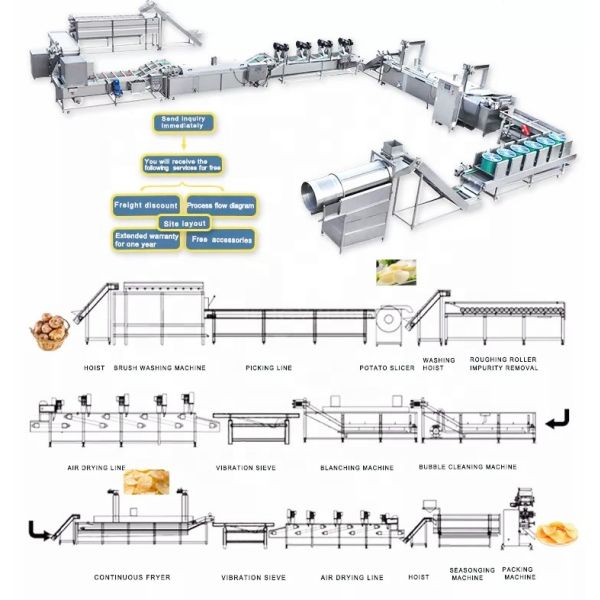 Send inquiry immediately

You will receive the following services for free

Freight discount

Process flow diagram

Site layout

Extended warranty for one year

Free accessories

HOIST

BRUSH WASHING MACHINE

PICKING LINE

POTATO SLICER

WASHING HOIST

ROUGHING ROLLER IMPURITY REMOVAL

AIR DRYING LINE

VIBRATION SIEVE

BLANCHING MACHINE

BUBBLE CLEANING MACHINE

CONTINUOUS FRYER

VIBRATION SIEVE

AIR DRYING LINE

HOIST

SEASONGING MACHINE

PACKING MACHINE