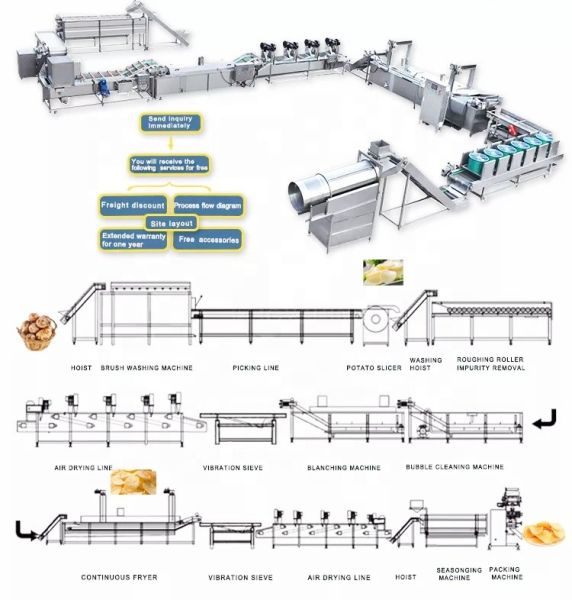 Send inquiry immediately

You will receive the following services for free

Freight discount
Process flow diagram
Site layout
Extended warranty for one year
Free accessories

HOIST BRUSH WASHING MACHINE PICKING LINE POTATO SLICER WASHING HOIST ROUGHING ROLLER IMPURITY REMOVAL

AIR DRYING LINE VIBRATION SIEVE BLANCHING MACHINE BUBBLE CLEANING MACHINE

CONTINUOUS FRYER VIBRATION SIEVE AIR DRYING LINE HOIST SEASONGING MACHINE PACKING MACHINE