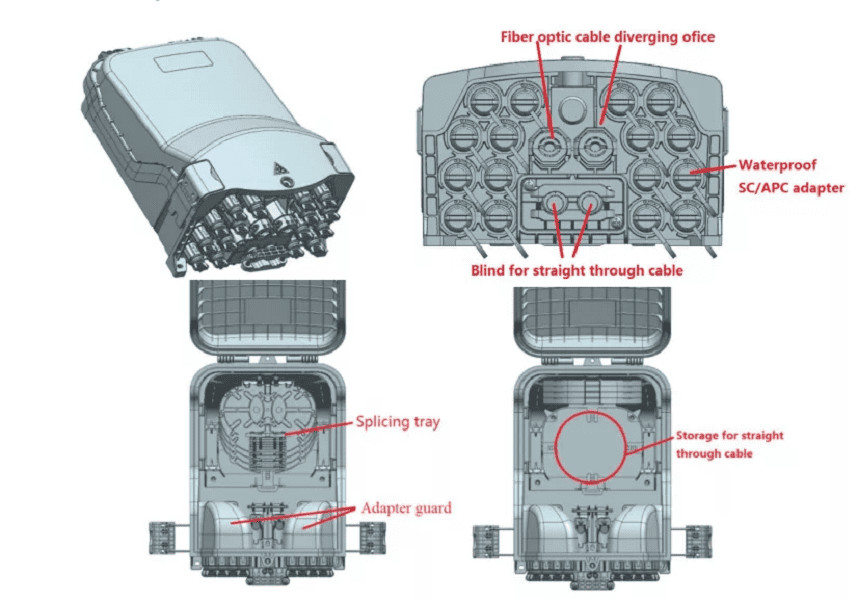 Fiber optic cable diverging ofice

Waterproof SC/APC adapter

Blind for straight through cable

Splicing tray

Adapter guard

Storage for straight through cable