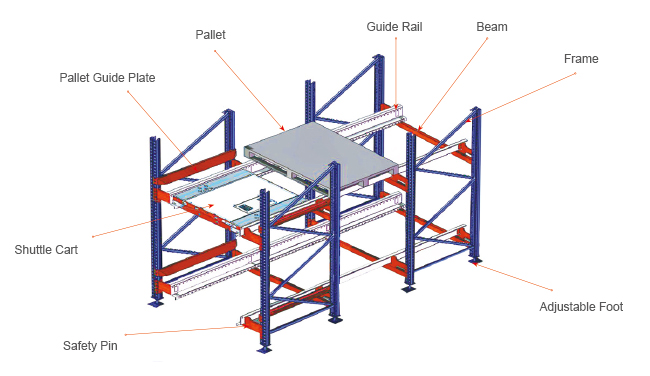 Pallet

Guide Rail

Beam

Frame

Pallet Guide Plate

Shuttle Cart

Adjustable Foot

Safety Pin