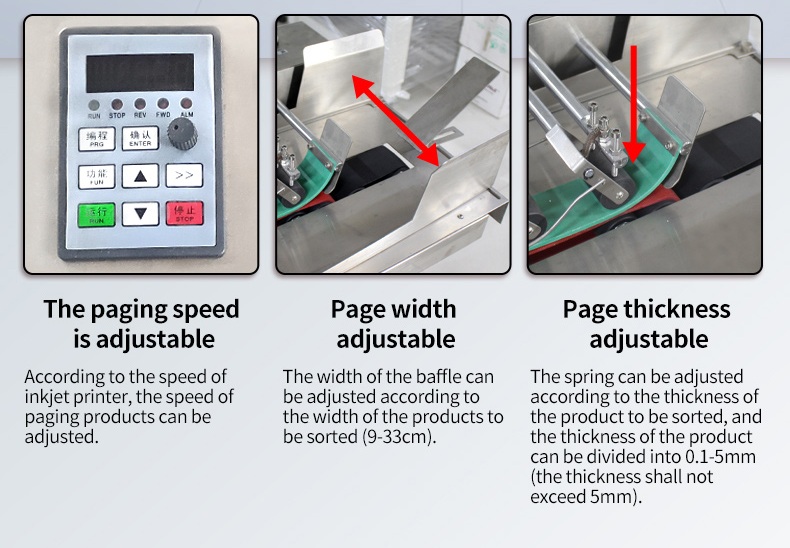 RUN STOP REV FWD ALM

编程 PRG

确认 ENTER

功能 FUN

>>

运行 RUN

停止 STOP

The paging speed is adjustable

According to the speed of inkjet printer, the speed of paging products can be adjusted.

Page width adjustable

The width of the baffle can be adjusted according to the width of the products to be sorted (9-33cm).

Page thickness adjustable

The spring can be adjusted according to the thickness of the product to be sorted, and the thickness of the product can be divided into 0.1-5mm (the thickness shall not exceed 5mm).