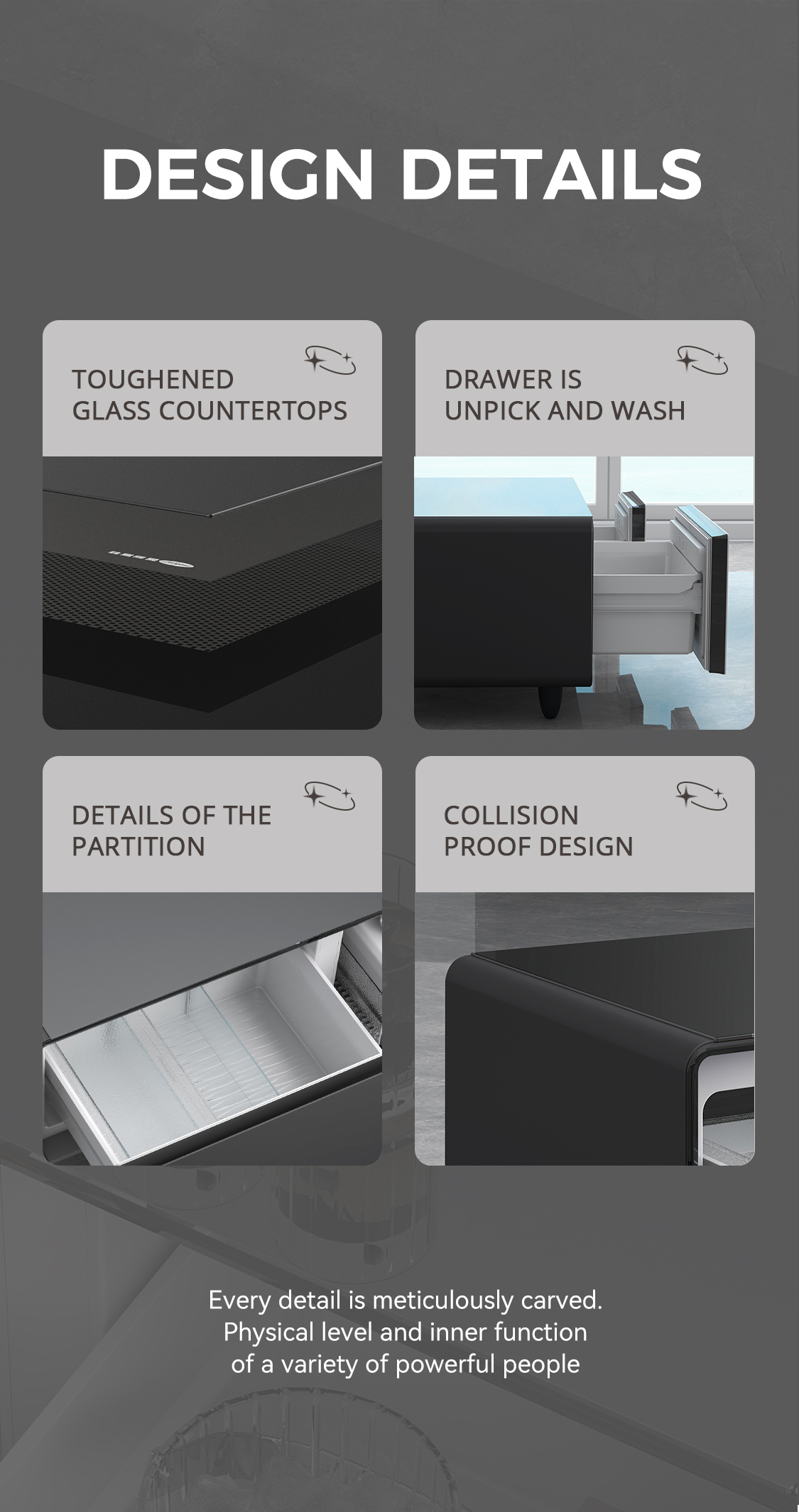 DESIGN DETAILS

TOUGHENED GLASS COUNTERTOPS

DRAWER IS UNPICK AND WASH

DETAILS OF THE PARTITION

COLLISION PROOF DESIGN

Every detail is meticulously carved.
Physical level and inner function
of a variety of powerful people