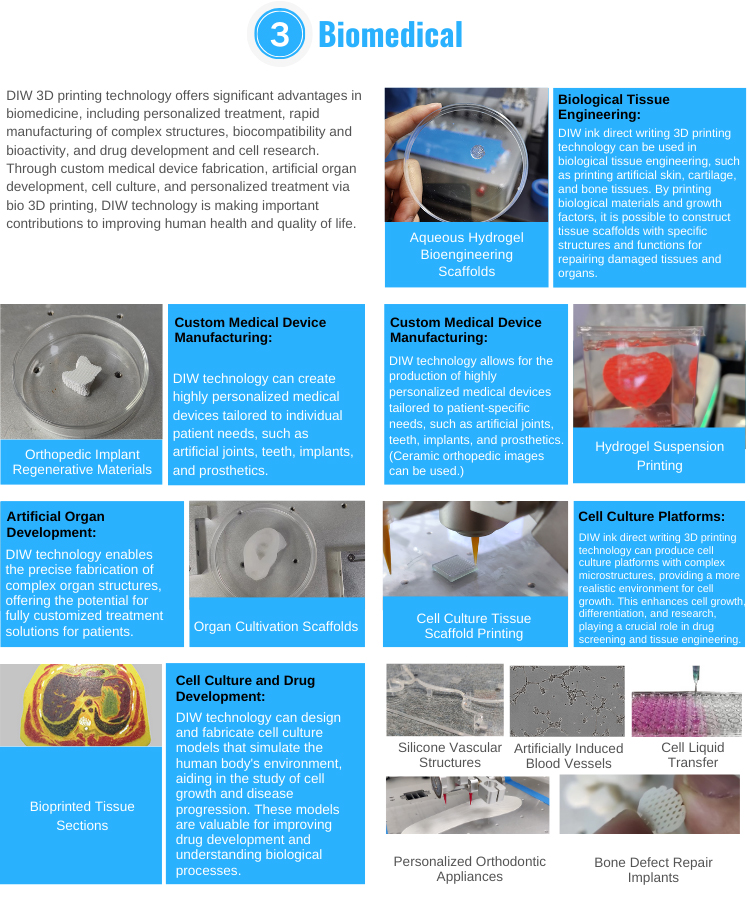 3 Biomedical

DIW 3D printing technology offers significant advantages in biomedicine, including personalized treatment, rapid manufacturing of complex structures, biocompatibility and bioactivity, and drug development and cell research. Through custom medical device fabrication, artificial organ development, cell culture, and personalized treatment via bio 3D printing, DIW technology is making important contributions to improving human health and quality of life.

Aqueous Hydrogel Bioengineering Scaffolds

Biological Tissue Engineering:
DIW ink direct writing 3D printing technology can be used in biological tissue engineering, such as printing artificial skin, cartilage, and bone tissues. By printing biological materials and growth factors, it is possible to construct tissue scaffolds with specific structures and functions for repairing damaged tissues and organs.

Orthopedic Implant Regenerative Materials

Custom Medical Device Manufacturing:
DIW technology can create highly personalized medical devices tailored to individual patient needs, such as artificial joints, teeth, implants, and prosthetics.

Custom Medical Device Manufacturing:
DIW technology allows for the production of highly personalized medical devices tailored to patient-specific needs, such as artificial joints, teeth, implants, and prosthetics. (Ceramic orthopedic images can be used.)

Hydrogel Suspension Printing

Artificial Organ Development:
DIW technology enables the precise fabrication of complex organ structures, offering the potential for fully customized treatment solutions for patients.

Organ Cultivation Scaffolds

Cell Culture Tissue Scaffold Printing

Cell Culture Platforms:
DIW ink direct writing 3D printing technology can produce cell culture platforms with complex microstructures, providing a more realistic environment for cell growth. This enhances cell growth, differentiation, and research, playing a crucial role in drug screening and tissue engineering.

Bioprinted Tissue Sections

Cell Culture and Drug Development:
DIW technology can design and fabricate cell culture models that simulate the human body's environment, aiding in the study of cell growth and disease progression. These models are valuable for improving drug development and understanding biological processes.

Silicone Vascular Structures

Artificially Induced Blood Vessels

Cell Liquid Transfer

Personalized Orthodontic Appliances

Bone Defect Repair Implants