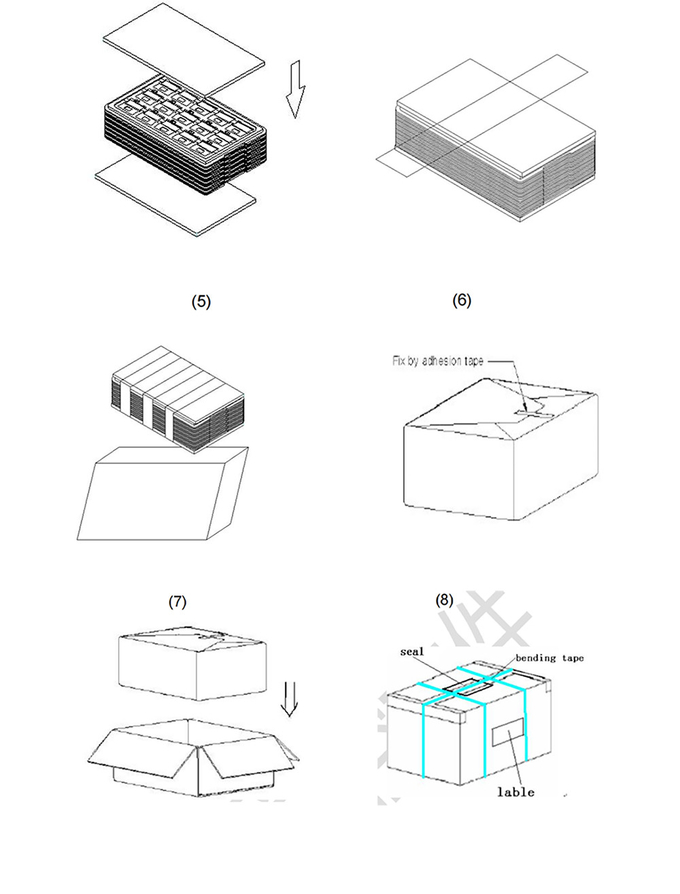 (5)

(6)

Fix by adhesion tape

(7)

(8)

seal

bending tape

lable