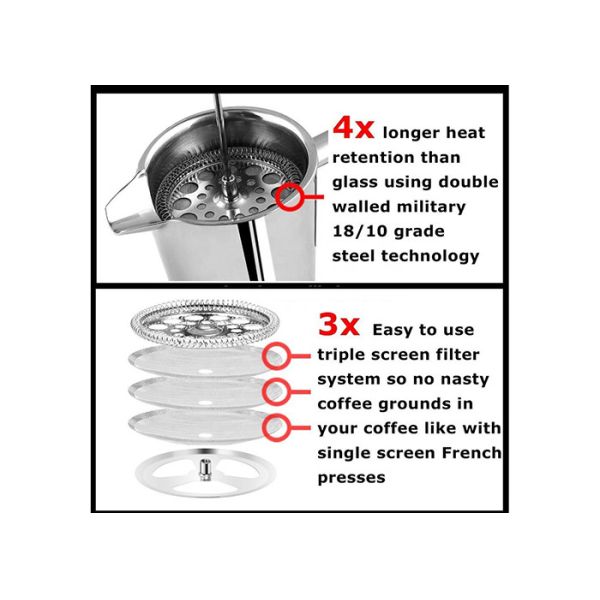 4x longer heat retention than glass using double walled military 18/10 grade steel technology

3x Easy to use triple screen filter system so no nasty coffee grounds in your coffee like with single screen French presses