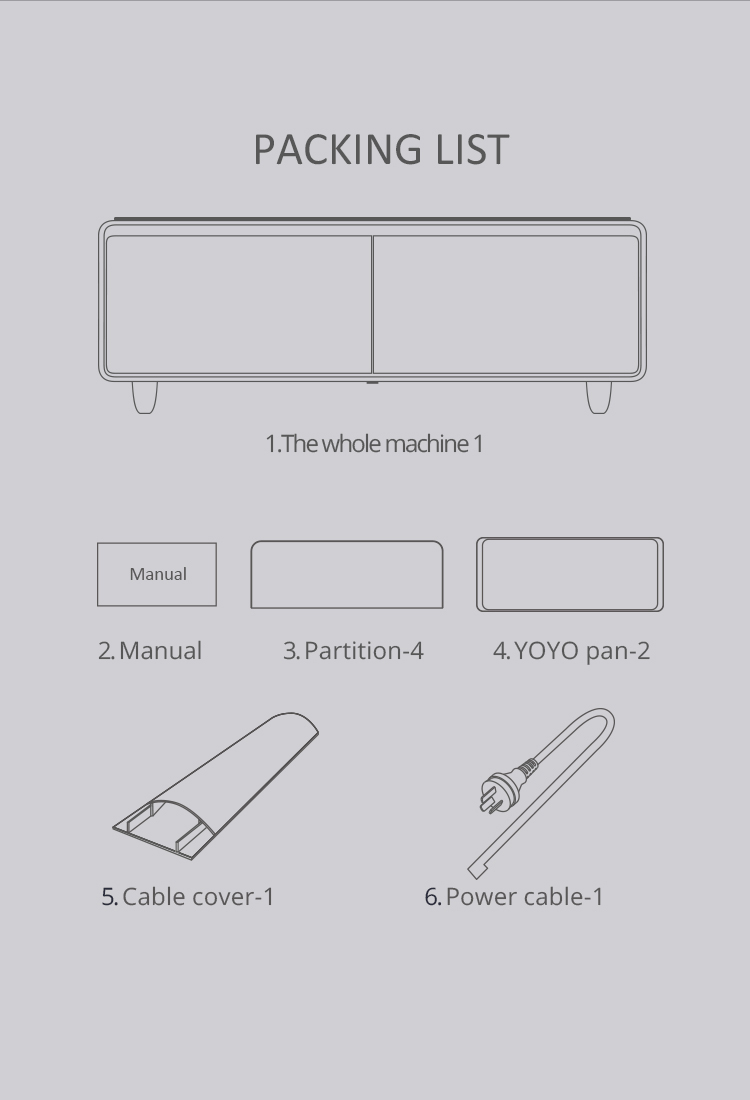 PACKING LIST

1.The whole machine 1

Manual

2. Manual

3. Partition-4

4. YOYO pan-2

5. Cable cover-1

6. Power cable-1