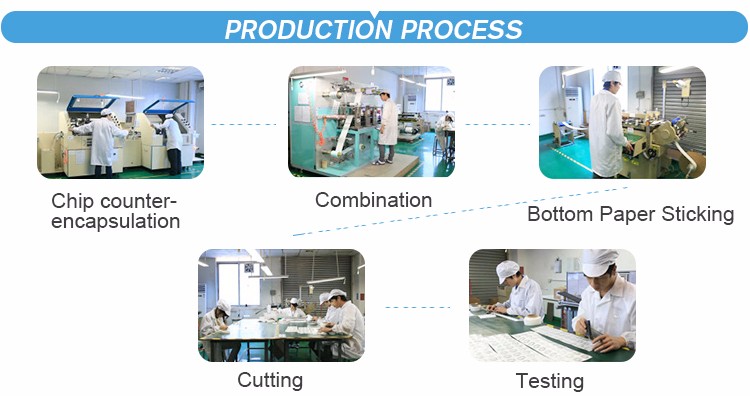 PRODUCTION PROCESS

Chip counter-encapsulation

Combination

Bottom Paper Sticking

Cutting

Testing