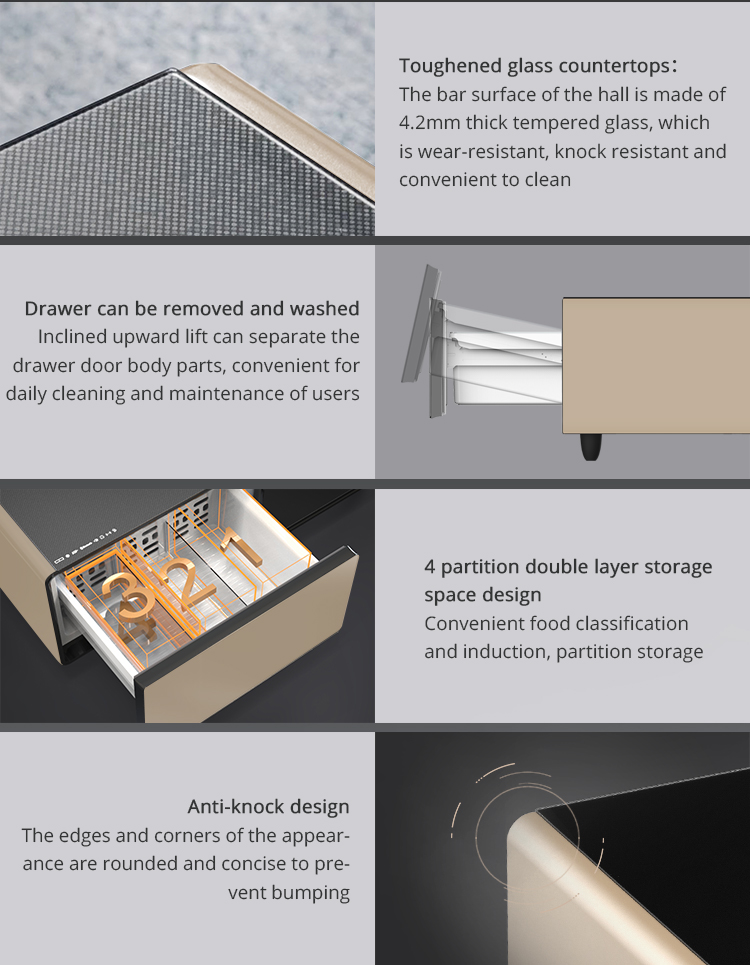 Toughened glass countertops:
The bar surface of the hall is made of 4.2mm thick tempered glass, which is wear-resistant, knock resistant and convenient to clean

Drawer can be removed and washed
Inclined upward lift can separate the drawer door body parts, convenient for daily cleaning and maintenance of users

3 2 1

4 partition double layer storage space design
Convenient food classification and induction, partition storage

Anti-knock design
The edges and corners of the appearance are rounded and concise to prevent bumping