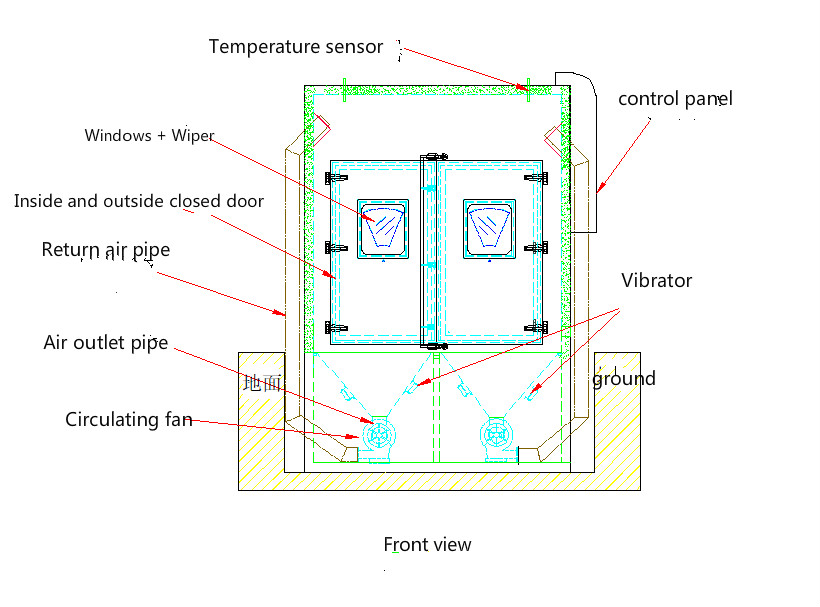 Temperature sensor

control panel

Windows + Wiper

Inside and outside closed door

Return air pipe

Vibrator

Air outlet pipe

地面

ground

Circulating fan

Front view