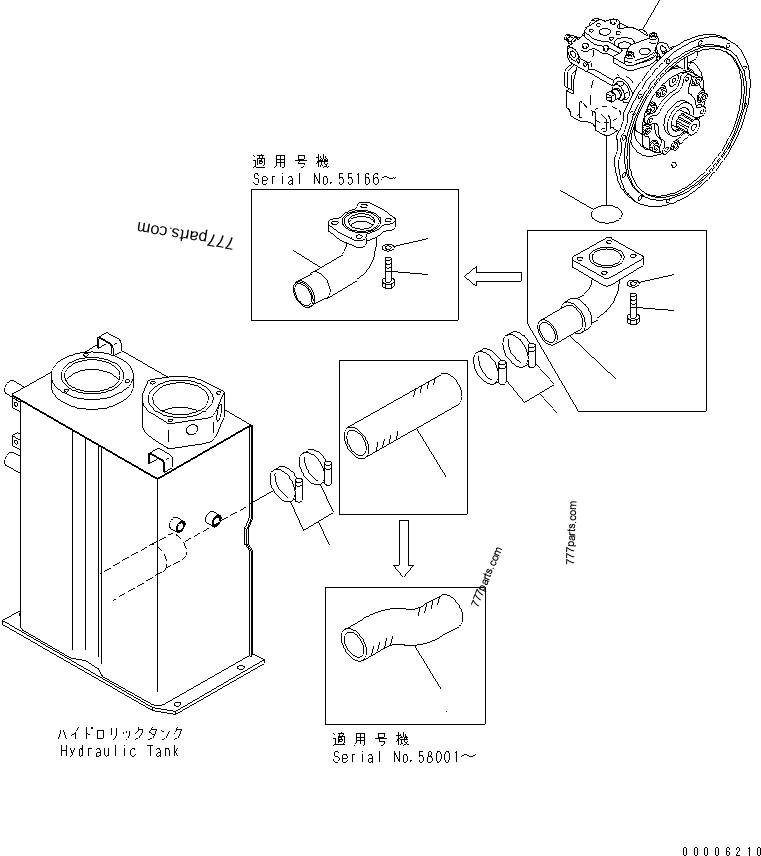 適用号機
Serial No.55166～

777parts.com

777parts.com

777parts.com

ハイドロリックタンク
Hydraulic Tank

適用号機
Serial No.58001～

00006210