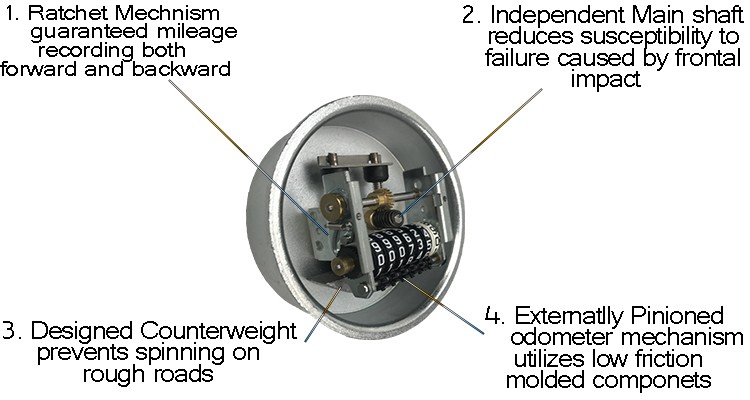 1. Ratchet Mechnism guaranteed mileage recording both forward and backward

2. Independent Main shaft reduces susceptibility to failure caused by frontal impact

3. Designed Counterweight prevents spinning on rough roads

4. Externatlly Pinioned odometer mechanism utilizes low friction molded componets