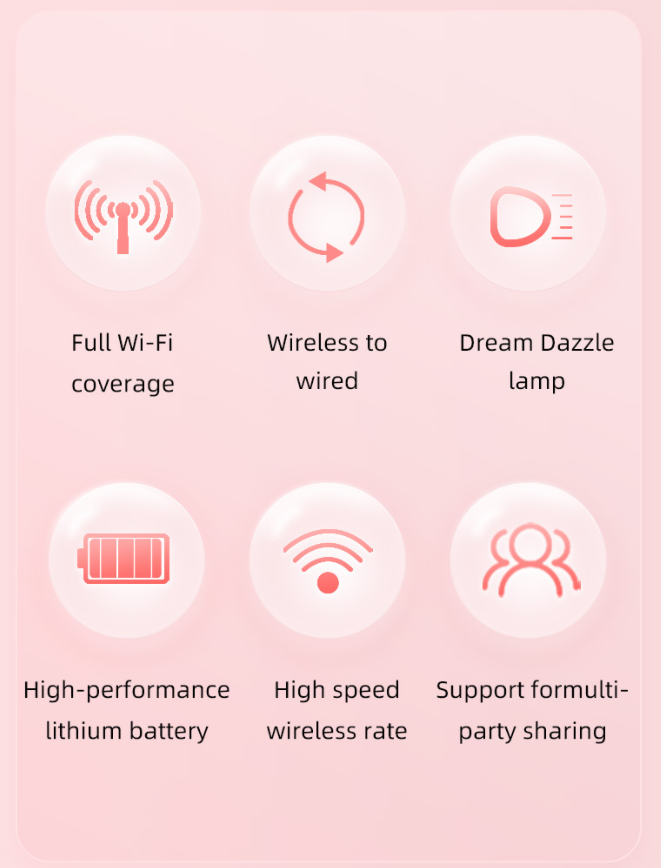 Full Wi-Fi coverage

Wireless to wired

Dream Dazzle lamp

High-performance lithium battery

High speed wireless rate

Support formulti-party sharing