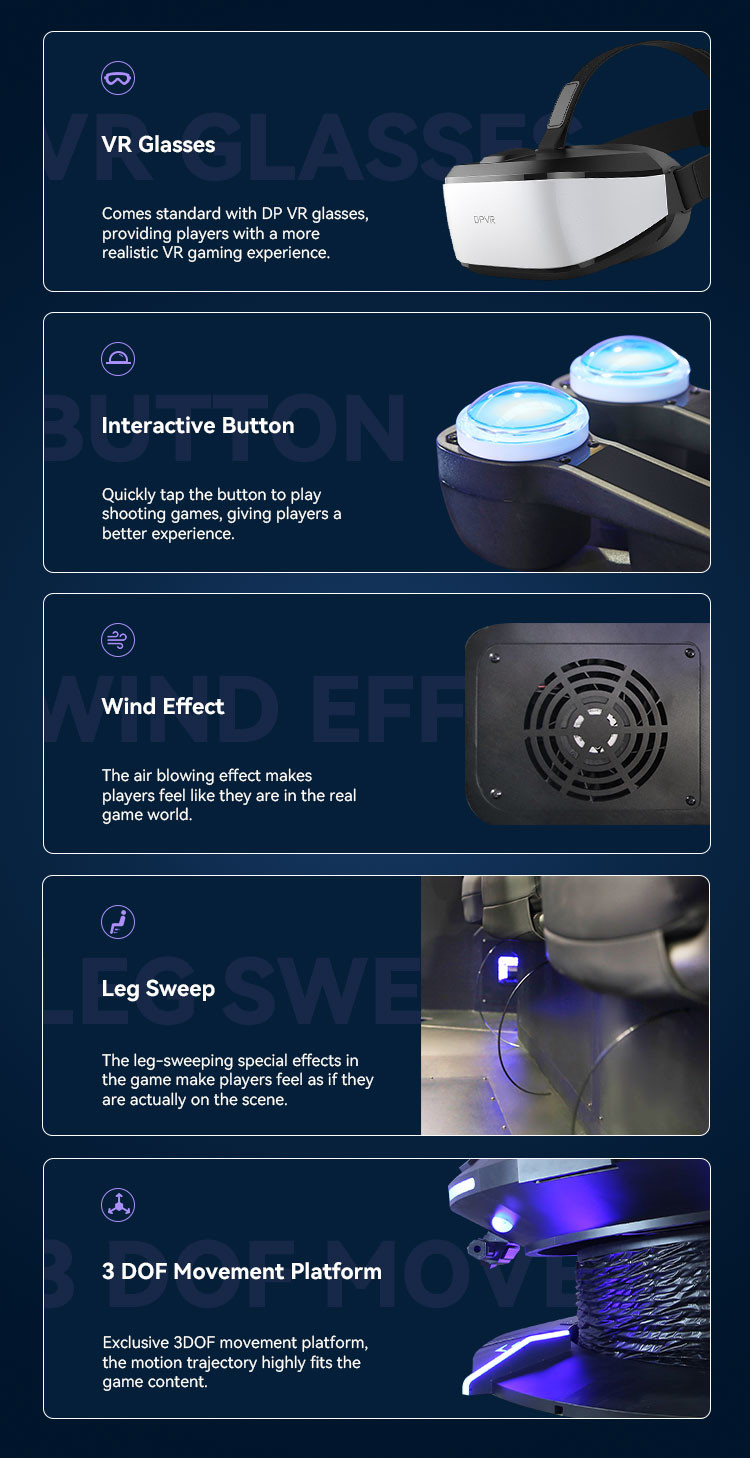 VR GLASSES

VR Glasses

Comes standard with DP VR glasses, providing players with a more realistic VR gaming experience.

DPVR

BUTTON

Interactive Button

Quickly tap the button to play shooting games, giving players a better experience.

WIND EFF

Wind Effect

The air blowing effect makes players feel like they are in the real game world.

LEG SWE

Leg Sweep

The leg-sweeping special effects in the game make players feel as if they are actually on the scene.

3 DOF MOVE

3 DOF Movement Platform

Exclusive 3DOF movement platform, the motion trajectory highly fits the game content.