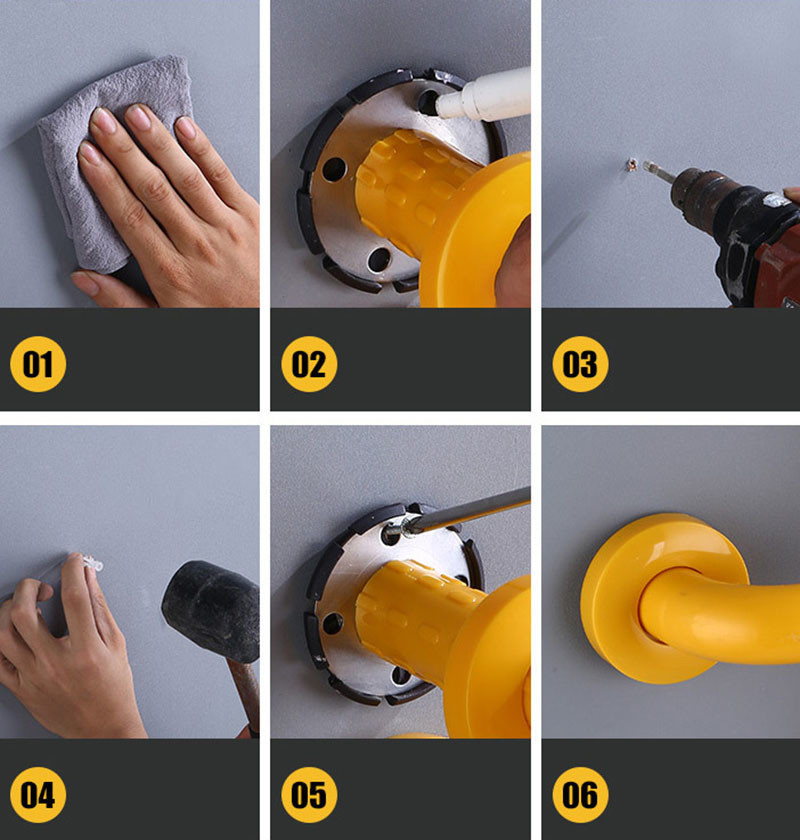 01

02

03

04

05

06