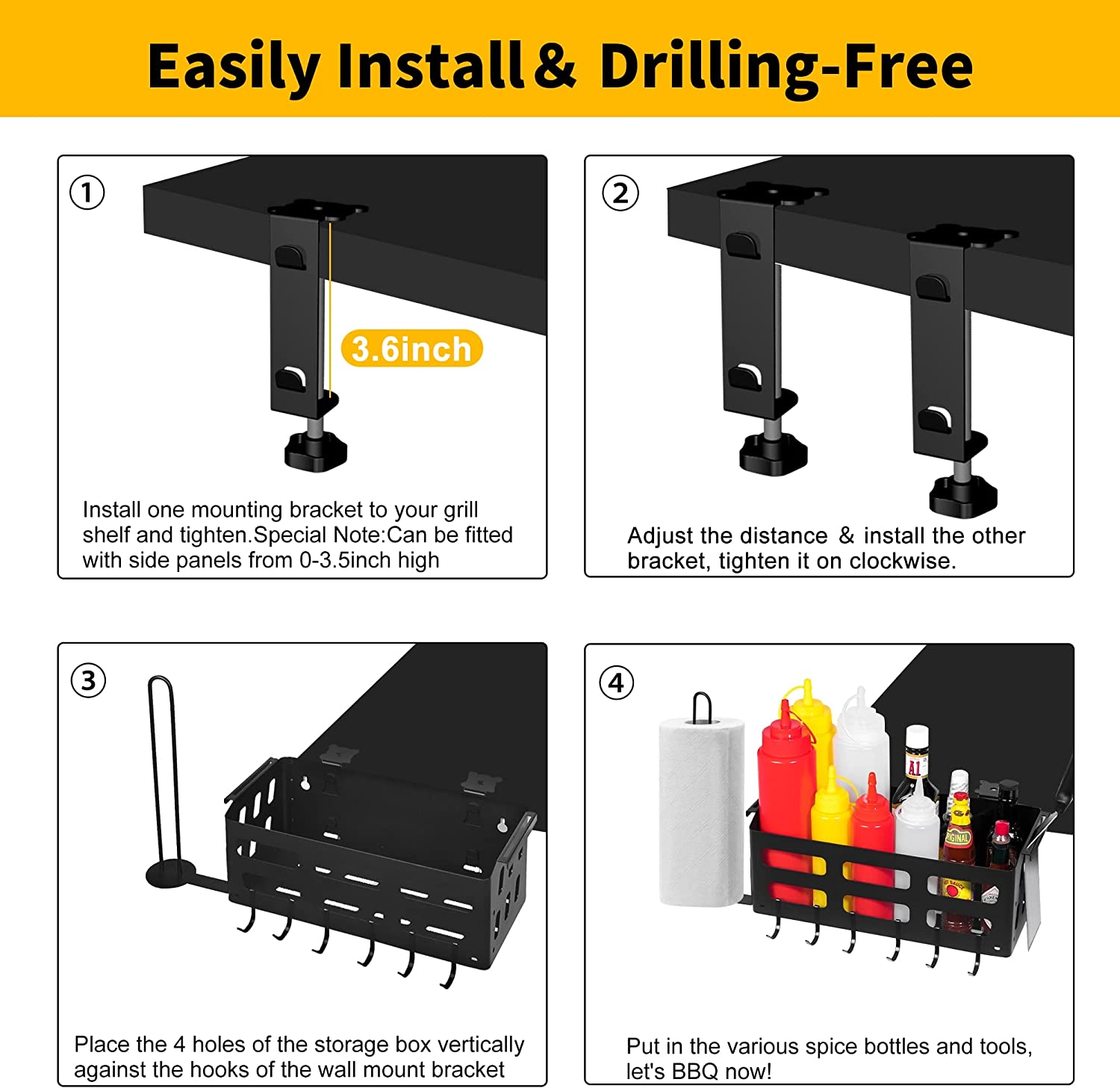 Easily Install & Drilling-Free

①

3.6inch

Install one mounting bracket to your grill shelf and tighten.Special Note:Can be fitted with side panels from 0-3.5inch high

②

Adjust the distance & install the other bracket, tighten it on clockwise.

③

Place the 4 holes of the storage box vertically against the hooks of the wall mount bracket

④

A1

ORIGINAL

Put in the various spice bottles and tools, let's BBQ now!