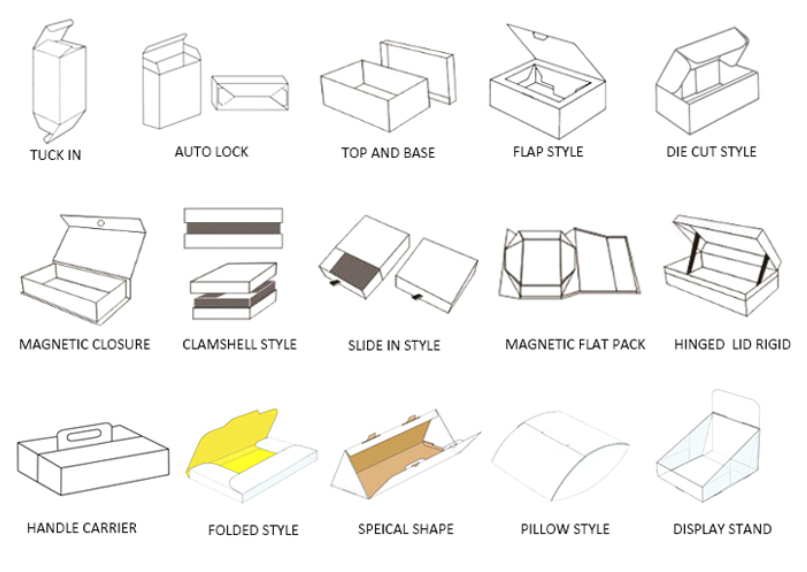 TUCK IN
AUTO LOCK
TOP AND BASE
FLAP STYLE
DIE CUT STYLE

MAGNETIC CLOSURE
CLAMSHELL STYLE
SLIDE IN STYLE
MAGNETIC FLAT PACK
HINGED LID RIGID

HANDLE CARRIER
FOLDED STYLE
SPEICAL SHAPE
PILLOW STYLE
DISPLAY STAND