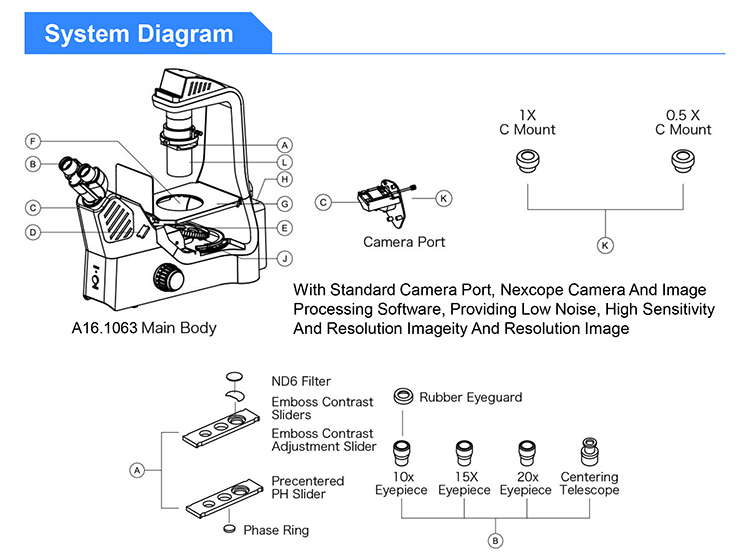 System Diagram

F
B
C
D
A
L
H
G
E
J

A16.1063 Main Body

C
K
Camera Port

1X
C Mount

0.5 X
C Mount

K

With Standard Camera Port, Nexcope Camera And Image Processing Software, Providing Low Noise, High Sensitivity And Resolution Imageity And Resolution Image

ND6 Filter
Emboss Contrast Sliders
Emboss Contrast Adjustment Slider
A
Precentered PH Slider
Phase Ring

Rubber Eyeguard

10x Eyepiece
15X Eyepiece
20x Eyepiece
Centering Telescope

B