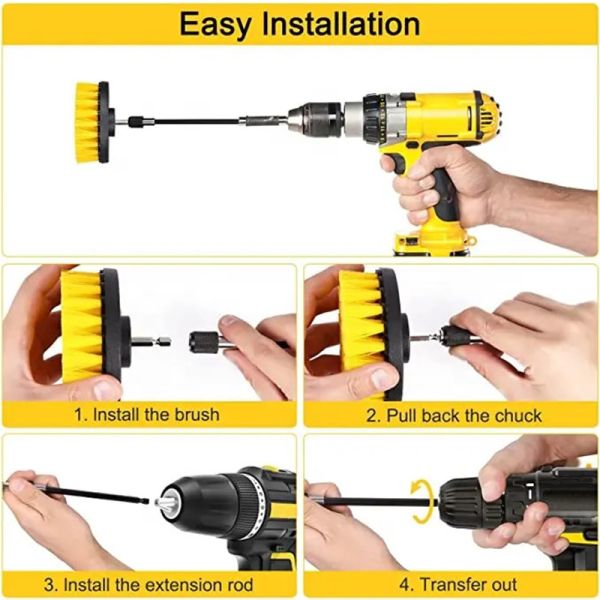 Easy Installation

1. Install the brush

2. Pull back the chuck

3. Install the extension rod

4. Transfer out