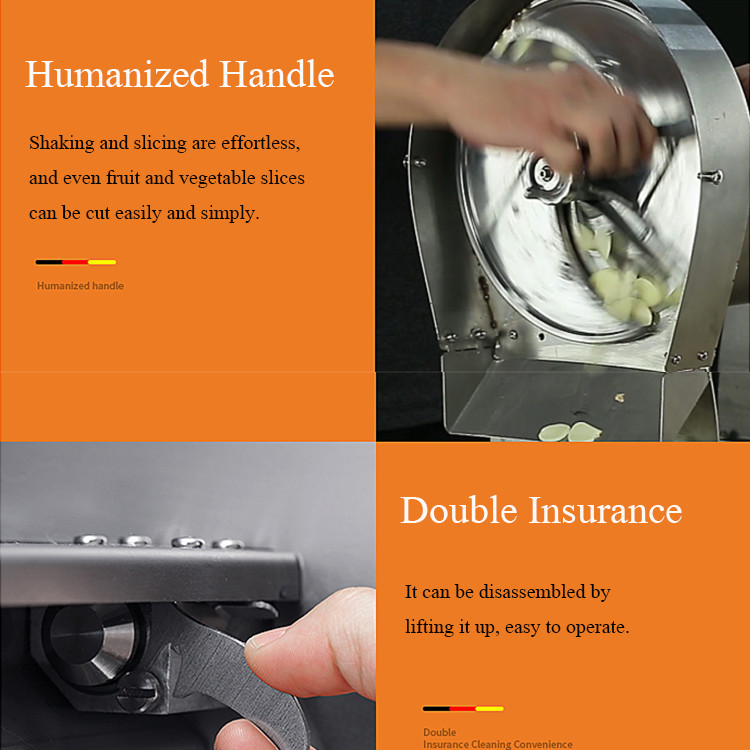 Humanized Handle

Shaking and slicing are effortless, and even fruit and vegetable slices can be cut easily and simply.

Humanized handle

Double Insurance

It can be disassembled by lifting it up, easy to operate.

Double
Insurance Cleaning Convenience