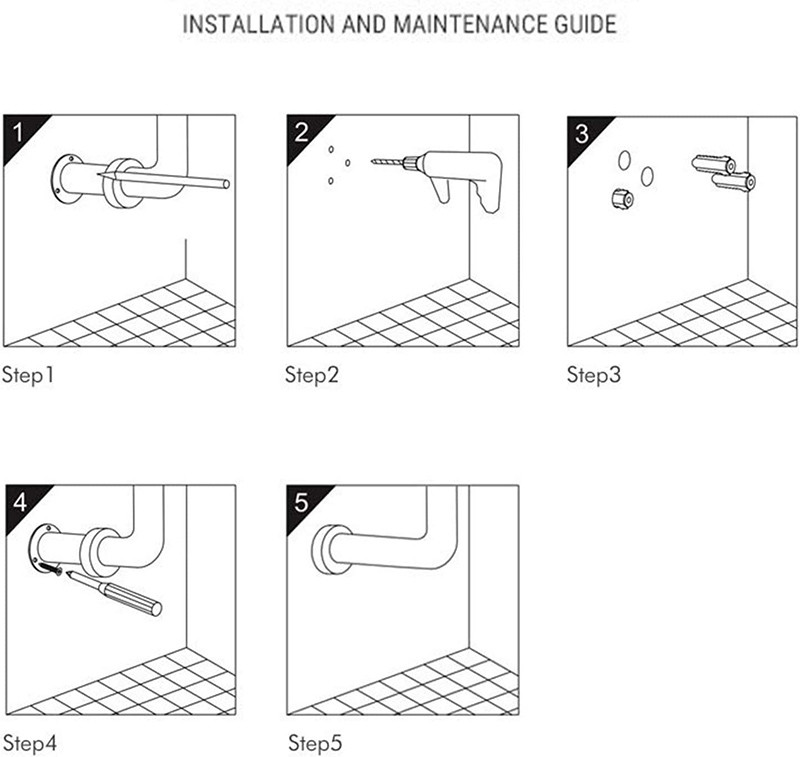 INSTALLATION AND MAINTENANCE GUIDE

1

Step1

2

Step2

3

Step3

4

Step4

5

Step5