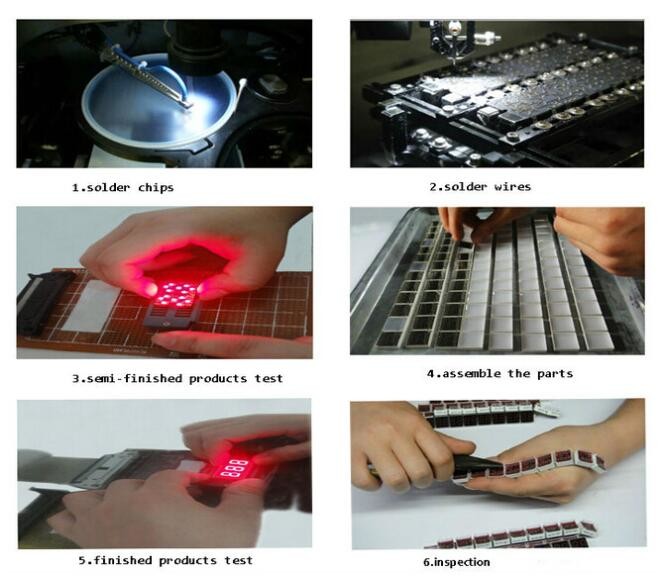 1.solder chips

2.solder wires

3.semi-finished products test

4.assemble the parts

888

5.finished products test

6.inspection