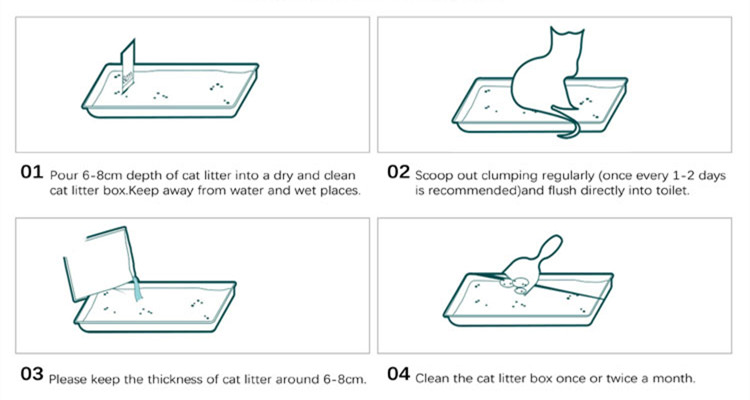 01 Pour 6-8cm depth of cat litter into a dry and clean cat litter box.Keep away from water and wet places.

02 Scoop out clumping regularly (once every 1-2 days is recommended)and flush directly into toilet.

03 Please keep the thickness of cat litter around 6-8cm.

04 Clean the cat litter box once or twice a month.