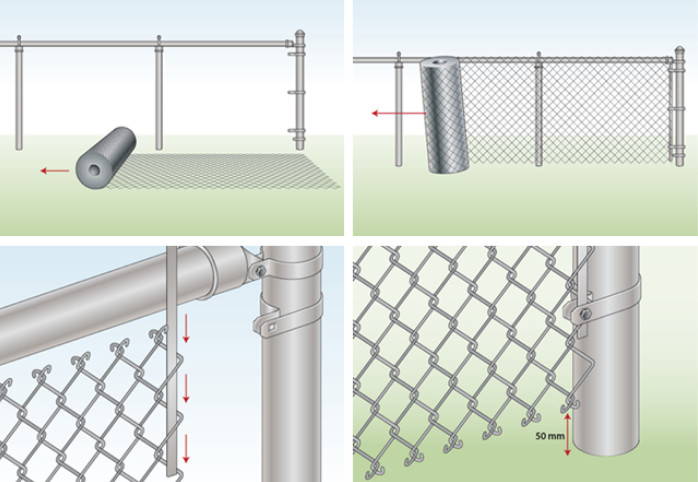 50 mm