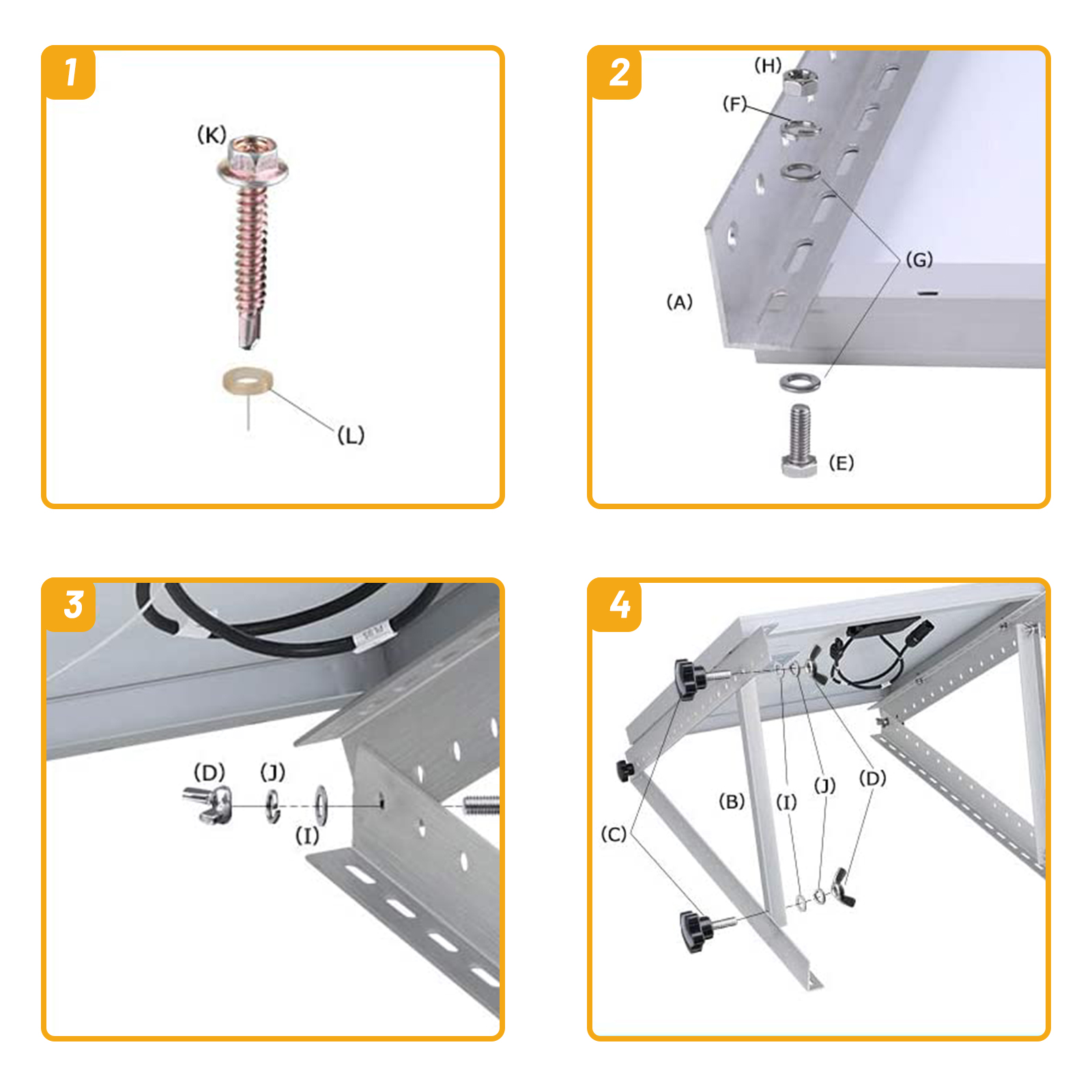 1

(K)

(L)

2

(H)

(F)

(G)

(A)

(E)

3

(D) (J)

(I)

4

(B) (I) (J) (D)

(C)