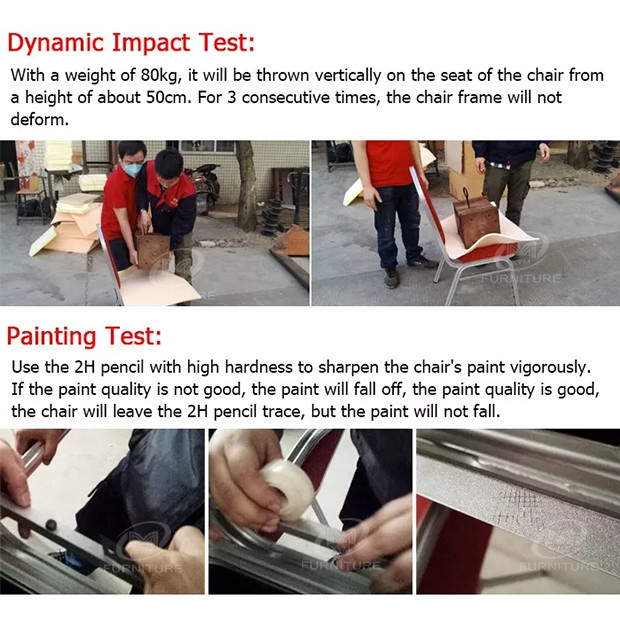 Dynamic Impact Test:

With a weight of 80kg, it will be thrown vertically on the seat of the chair from a height of about 50cm. For 3 consecutive times, the chair frame will not deform.

FURNITURE

Painting Test:

Use the 2H pencil with high hardness to sharpen the chair's paint vigorously. If the paint quality is not good, the paint will fall off, the paint quality is good, the chair will leave the 2H pencil trace, but the paint will not fall.

FURNITURE

FURNITURE

FURNITURE