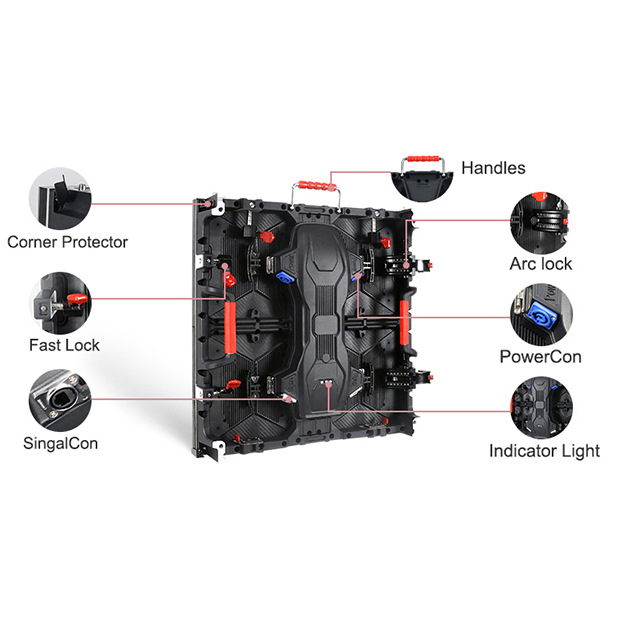 Handles

Corner Protector

Arc lock

Fast Lock

PowerCon

SingalCon

Indicator Light