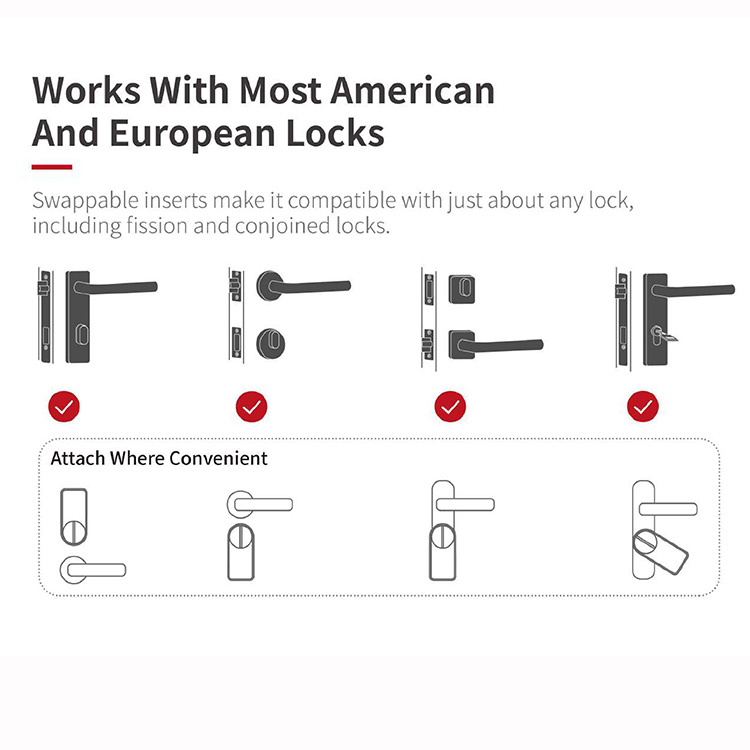 Works With Most American And European Locks

Swappable inserts make it compatible with just about any lock, including fission and conjoined locks.

Attach Where Convenient