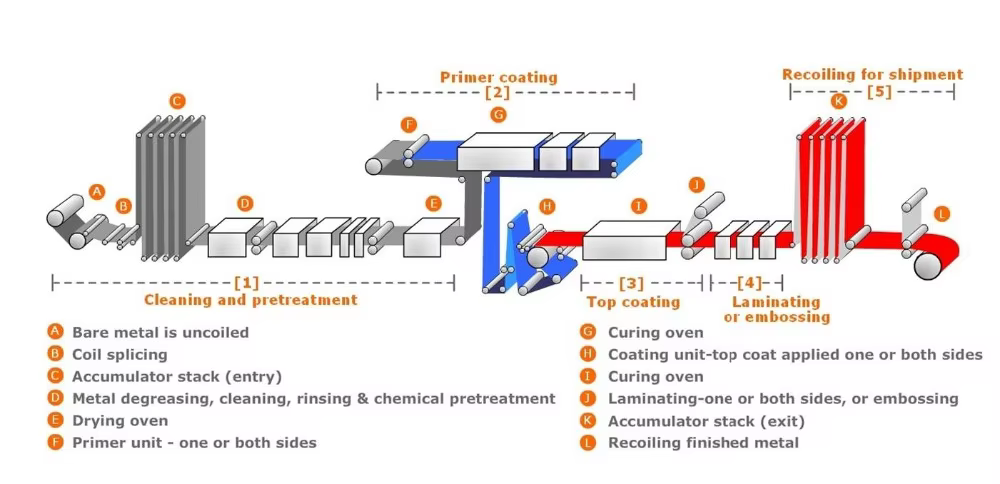 Primer coating
[2]

Recoiling for shipment
[5]

C
F
G
K
A
B
D
E
H
I
J
L

[1]
Cleaning and pretreatment

[3]
Top coating

[4]
Laminating or embossing

A Bare metal is uncoiled
B Coil splicing
C Accumulator stack (entry)
D Metal degreasing, cleaning, rinsing & chemical pretreatment
E Drying oven
F Primer unit - one or both sides

G Curing oven
H Coating unit-top coat applied one or both sides
I Curing oven
J Laminating-one or both sides, or embossing
K Accumulator stack (exit)
L Recoiling finished metal