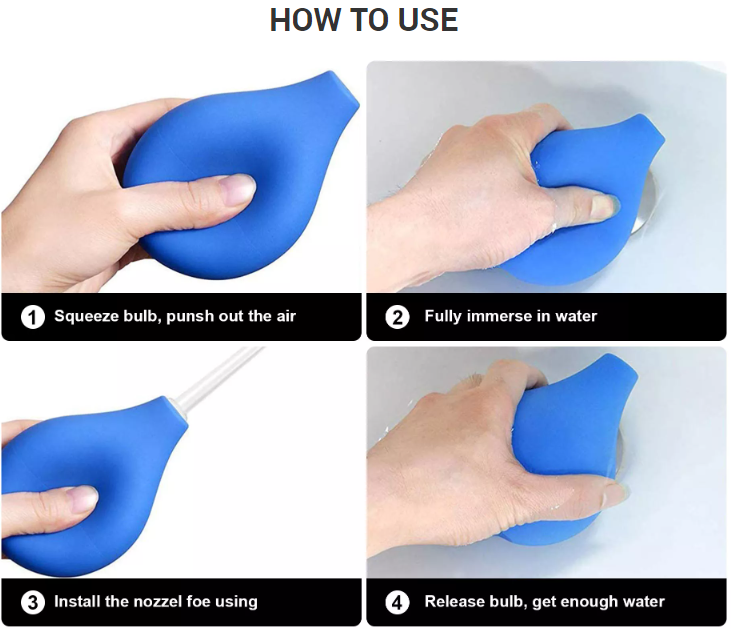 HOW TO USE

1 Squeeze bulb, punsh out the air

2 Fully immerse in water

3 Install the nozzel foe using

4 Release bulb, get enough water