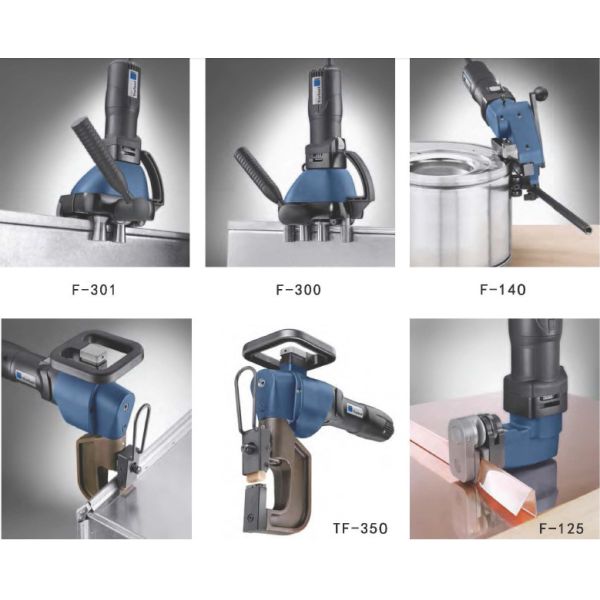 F-301

F-300

F-140

TF-350

F-125