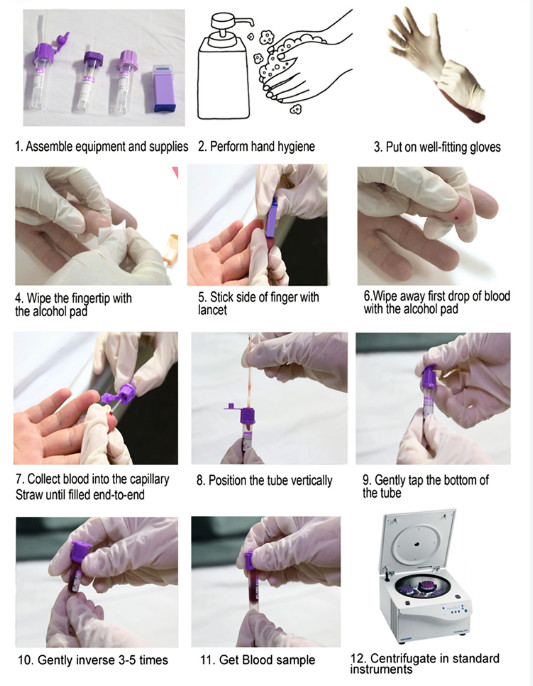 1. Assemble equipment and supplies

2. Perform hand hygiene

3. Put on well-fitting gloves

4. Wipe the fingertip with the alcohol pad

5. Stick side of finger with lancet

6.Wipe away first drop of blood with the alcohol pad

7. Collect blood into the capillary Straw until filled end-to-end

8. Position the tube vertically

9. Gently tap the bottom of the tube

10. Gently inverse 3-5 times

11. Get Blood sample

12. Centrifugate in standard instruments