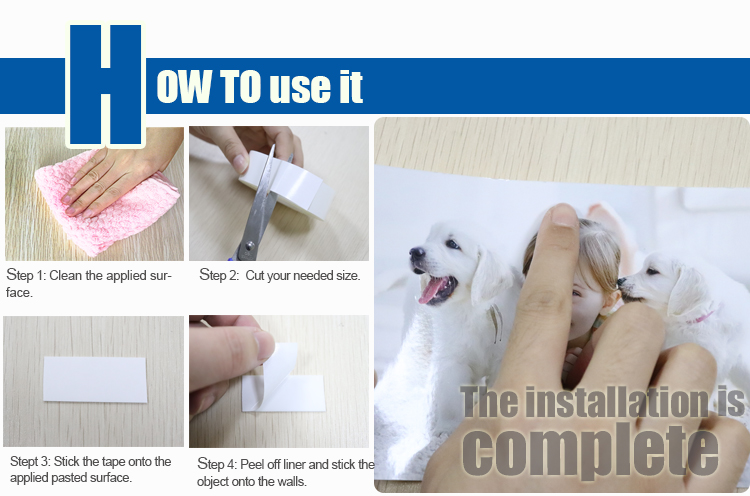 HOW TO use it

Step 1: Clean the applied surface.

Step 2: Cut your needed size.

Stept 3: Stick the tape onto the applied pasted surface.

Step 4: Peel off liner and stick the object onto the walls.

The installation is complete