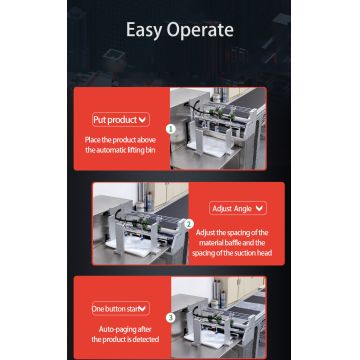 Easy Operate

Put product

1

Place the product above the automatic lifting bin

Adjust Angle

2

Adjust the spacing of the material baffle and the spacing of the suction head

One button start

3

Auto-paging after the product is detected