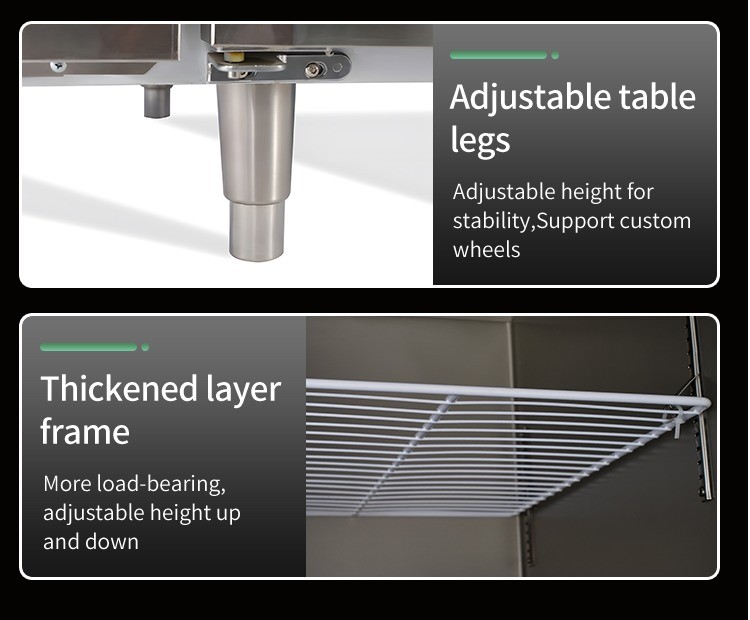 Adjustable table legs

Adjustable height for stability,Support custom wheels

Thickened layer frame

More load-bearing, adjustable height up and down